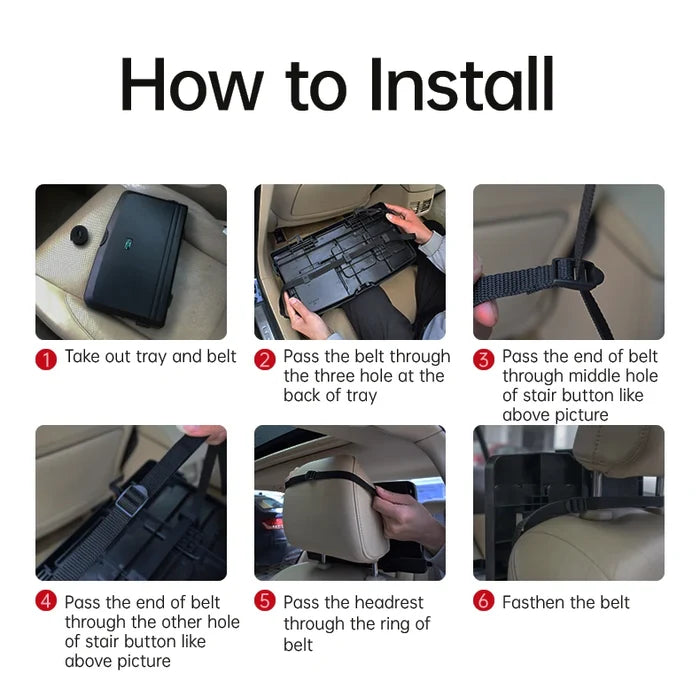 How to Install

1 Take out tray and belt

2 Pass the belt through the three hole at the back of tray

3 Pass the end of belt through middle hole of stair button like above picture

4 Pass the end of belt through the other hole of stair button like above picture

5 Pass the headrest through the ring of belt

6 Fasthen the belt