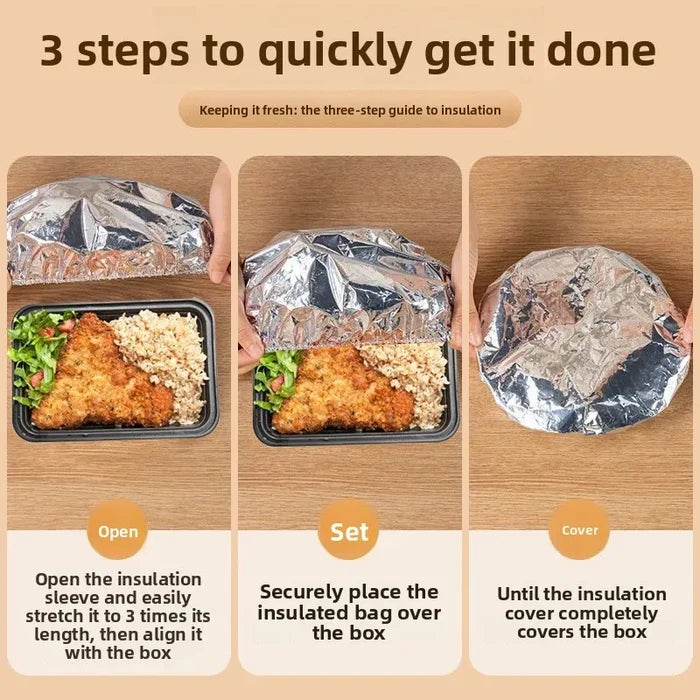 3 steps to quickly get it done

Keeping it fresh: the three-step guide to insulation

Open

Open the insulation sleeve and easily stretch it to 3 times its length, then align it with the box

Set

Securely place the insulated bag over the box

Cover

Until the insulation cover completely covers the box